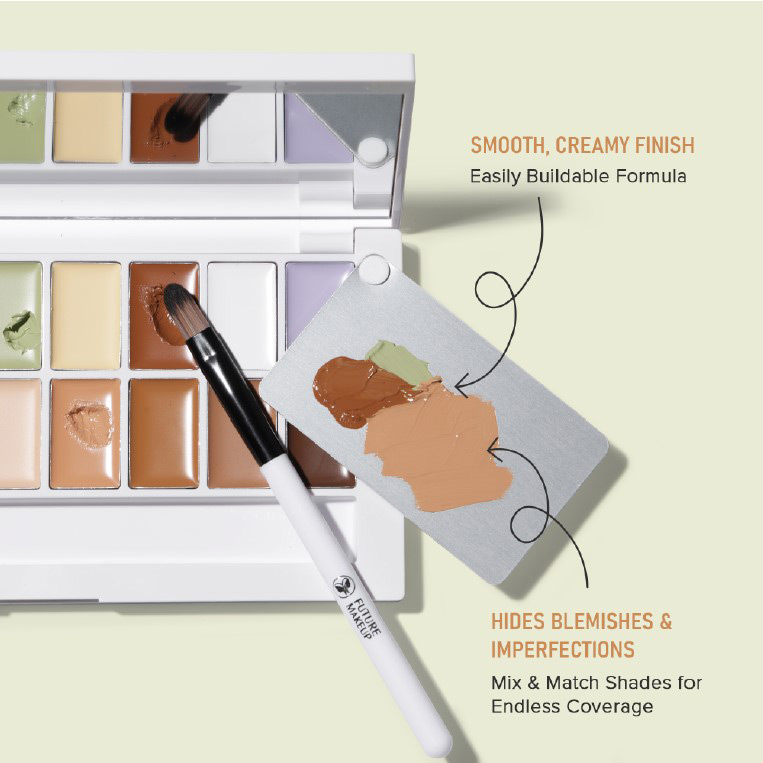 SMOOTH, CREAMY FINISH
Easily Buildable Formula

FUTURE MAKEUP

HIDES BLEMISHES & IMPERFECTIONS
Mix & Match Shades for Endless Coverage